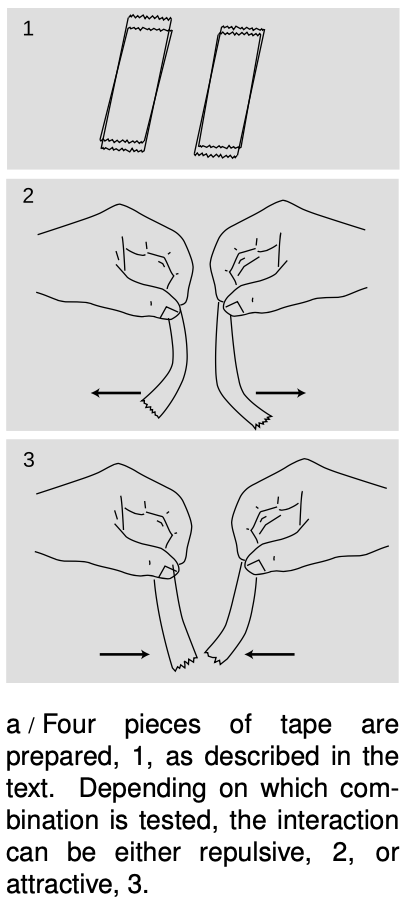 1

2

3

a / Four pieces of tape are prepared, 1, as described in the text. Depending on which combination is tested, the interaction can be either repulsive, 2, or attractive, 3.